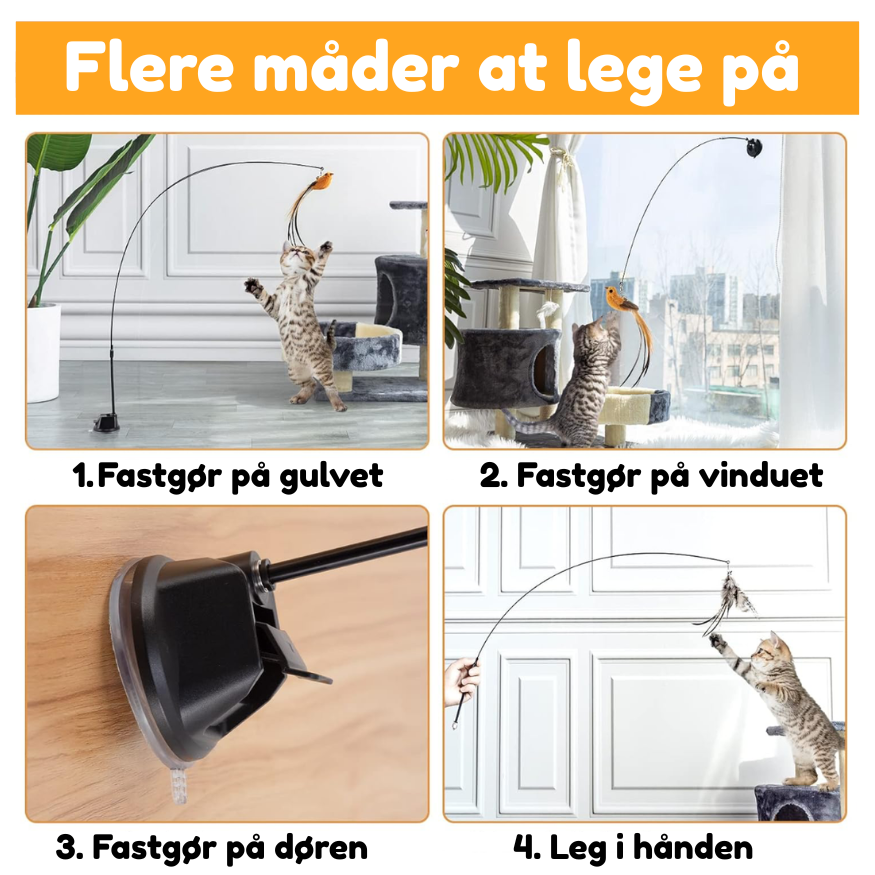 Flere måder at lege på

1.Fastgør på gulvet

2. Fastgør på vinduet

3. Fastgør på døren

4. Leg i hånden