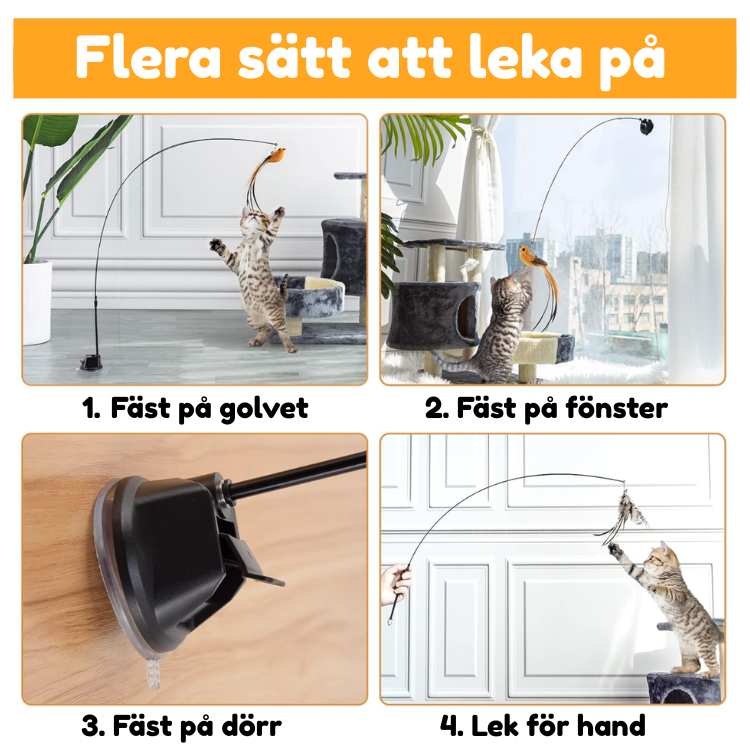 Flera sätt att leka på

1. Fäst på golvet

2. Fäst på fönster

3. Fäst på dörr

4. Lek för hand